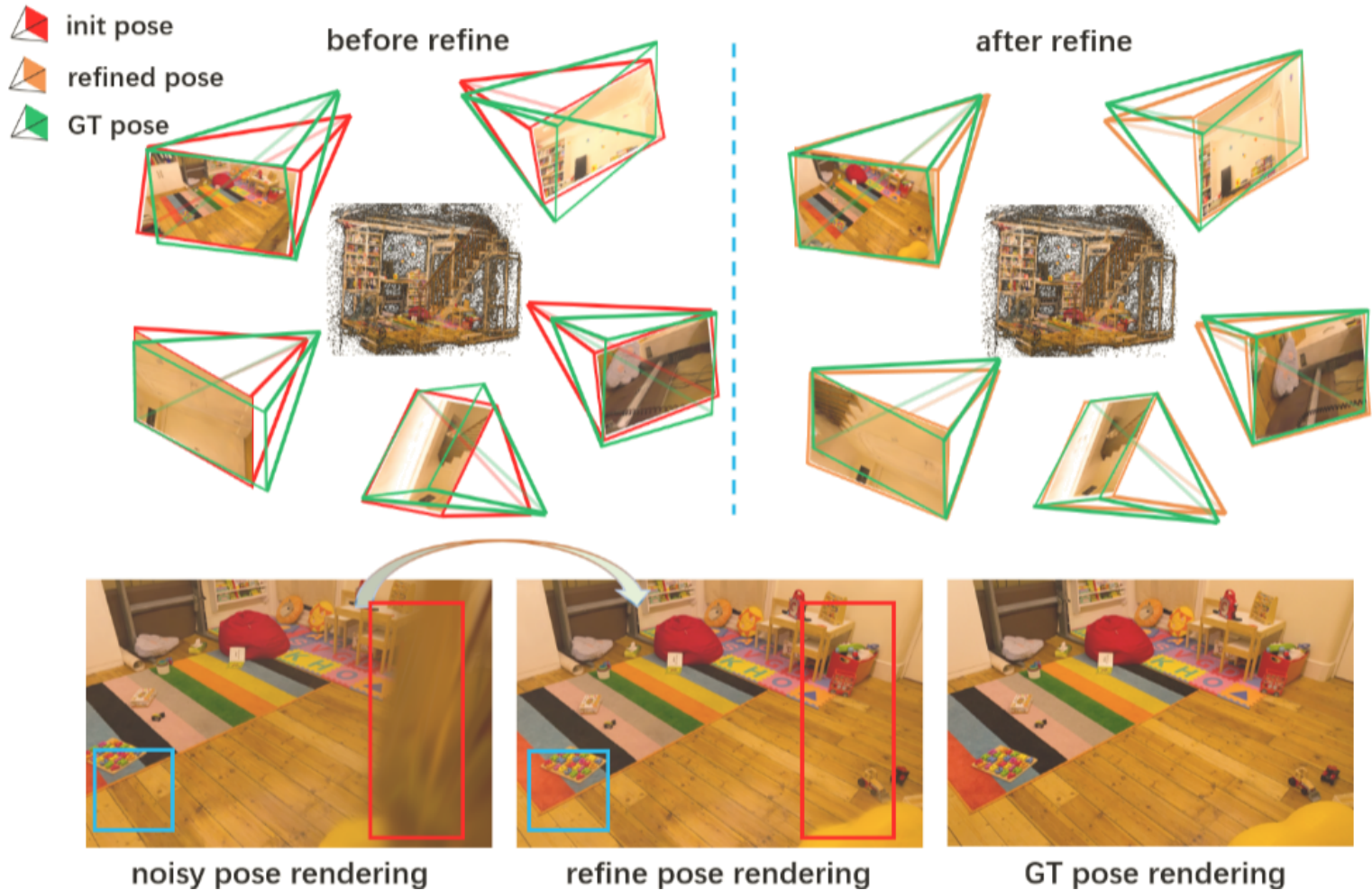 init pose
refined pose
GT pose

before refine

after refine

noisy pose rendering

refine pose rendering

GT pose rendering